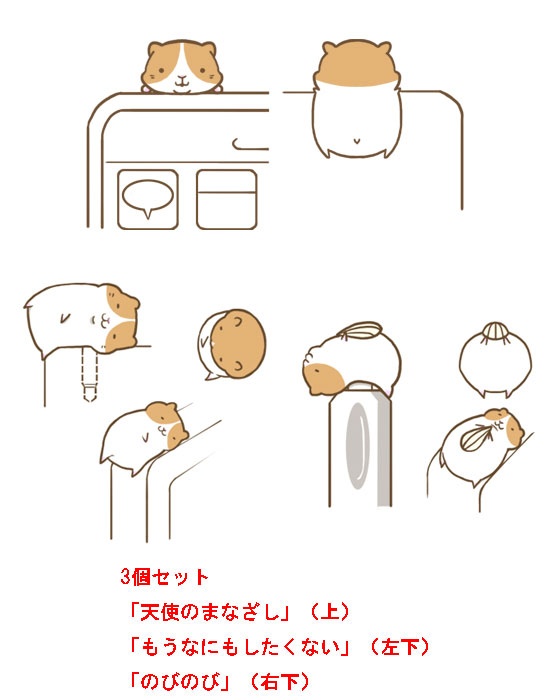 3個セット
「天使のまなざし」（上）
「もうなにもしたくない」（左下）
「のびのび」（右下）