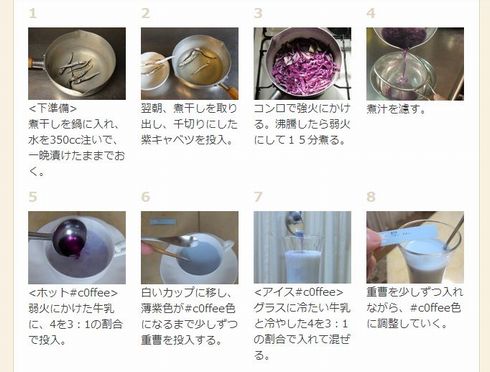 1

<下準備>
煮干しを鍋に入れ、水を350cc注いで、一晩漬けたままでおく。

2

翌朝、煮干しを取り出し、千切りにした紫キャベツを投入。

3

コンロで強火にかける。沸騰したら弱火にして１５分煮る。

4

煮汁を濾す。

5

<ホット#c0ffee>
弱火にかけた牛乳に、4を3：1の割合で投入。

6

白いカップに移し、薄紫色が#c0ffee色になるまで少しずつ重曹を投入する。

7

<アイス#c0ffee>
グラスに冷たい牛乳と冷やした4を3：1の割合で入れて混ぜる。

8

重曹を少しずつ入れながら、#c0ffee色に調整していく。