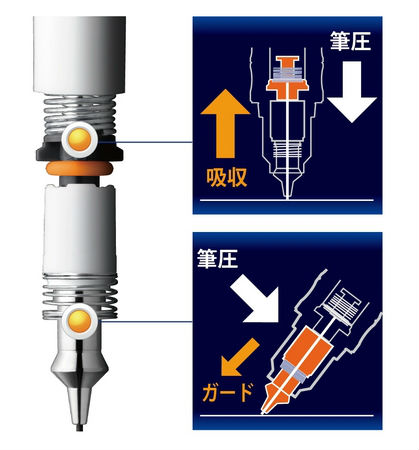 筆圧
吸収

筆圧
ガード