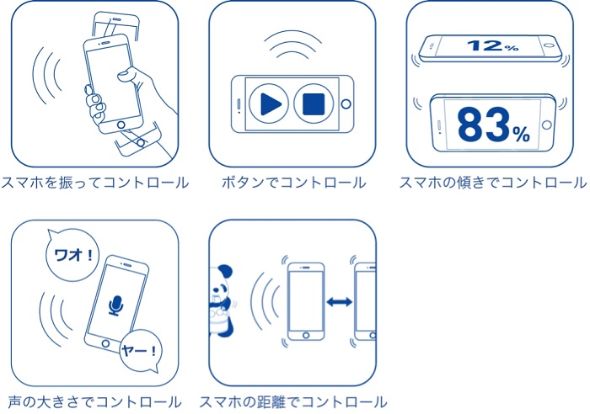 スマホを振ってコントロール

ボタンでコントロール

12%

83%

スマホの傾きでコントロール

ワオ！

ヤー！

声の大きさでコントロール

スマホの距離でコントロール