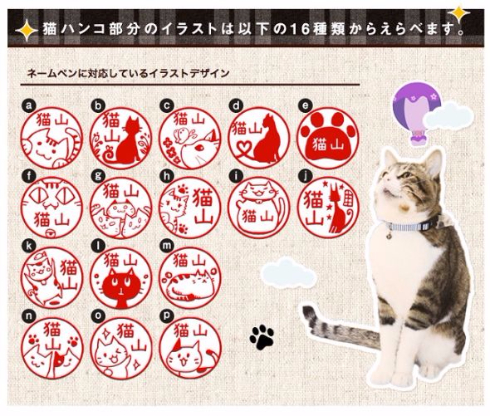 猫ハンコ部分のイラストは以下の16種類からえらべます。

ネームペンに対応しているイラストデザイン

a 猫山
b 猫山
c 猫山
d 猫山
e 猫山
f 猫山
g 猫山
h 猫山
i 猫山
j 猫山
k 猫山
l 猫山
m 猫山
n 猫山
o 猫山
p 猫山