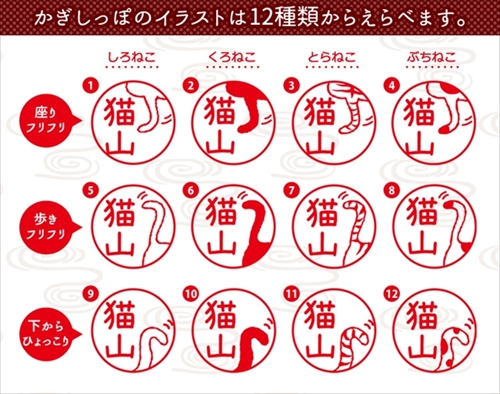 かぎしっぽのイラストは12種類からえらべます。

しろねこ
くろねこ
とらねこ
ぶちねこ

座り フリフリ

1 猫山
2 猫山
3 猫山
4 猫山

歩き フリフリ

5 猫山
6 猫山
7 猫山
8 猫山

下から ひょっこり

9 猫山
10 猫山
11 猫山
12 猫山