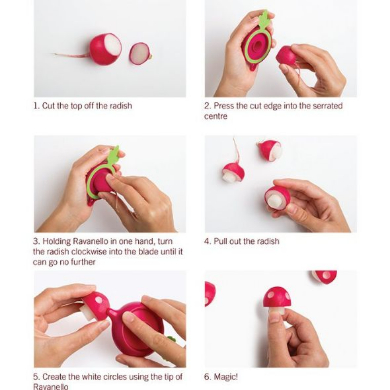 1. Cut the top off the radish

2. Press the cut edge into the serrated centre

3. Holding Ravanello in one hand, turn the radish clockwise into the blade until it can go no further

4. Pull out the radish

5. Create the white circles using the tip of Ravanello

6. Magic!