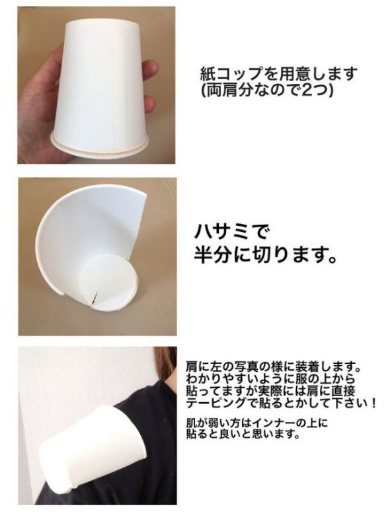 紙コップを用意します
(両肩分なので2つ)

ハサミで
半分に切ります。

肩に左の写真の様に装着します。
わかりやすいように服の上から
貼ってますが実際には肩に直接
テーピングで貼るとかして下さい！

肌が弱い方はインナーの上に
貼ると良いと思います。