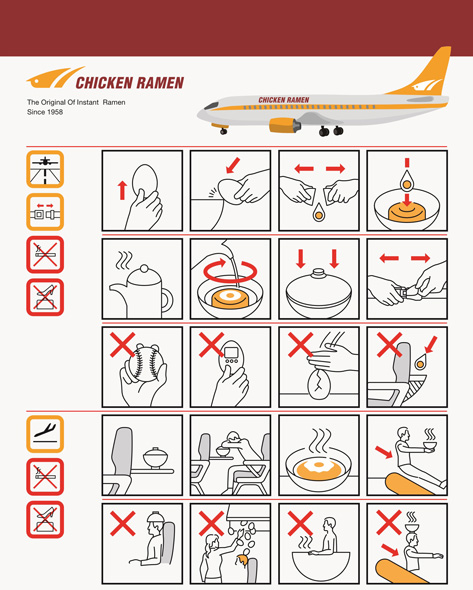 CHICKEN RAMEN

The Original Of Instant Ramen
Since 1958

CHICKEN RAMEN