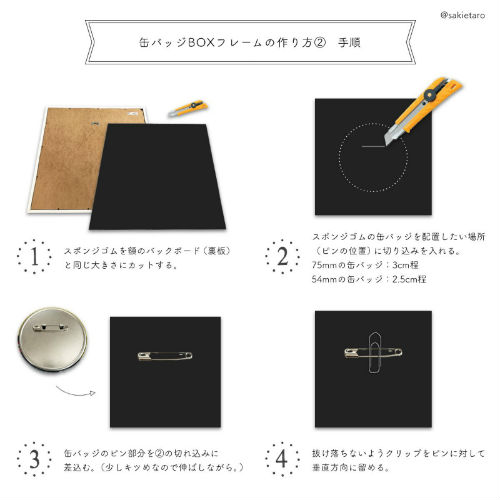 @sakietaro

缶バッジBOXフレームの作り方② 手順

1

スポンジゴムを額のバックボード（裏板）と同じ大きさにカットする。

2

スポンジゴムの缶バッジを配置したい場所（ピンの位置）に切り込みを入れる。
75mmの缶バッジ：3cm程
54mmの缶バッジ：2.5cm程

3

缶バッジのピン部分を②の切れ込みに差込む。（少しキツめなので伸ばしながら。）

4

抜け落ちないようクリップをピンに対して垂直方向に留める。