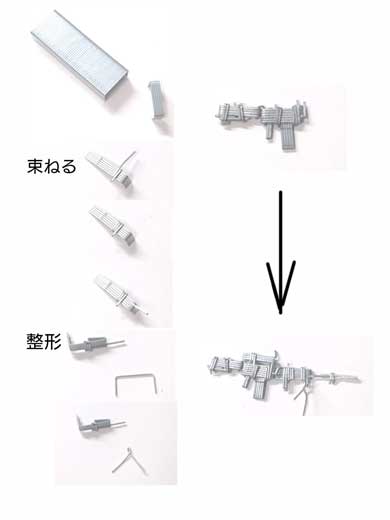 束ねる

整形