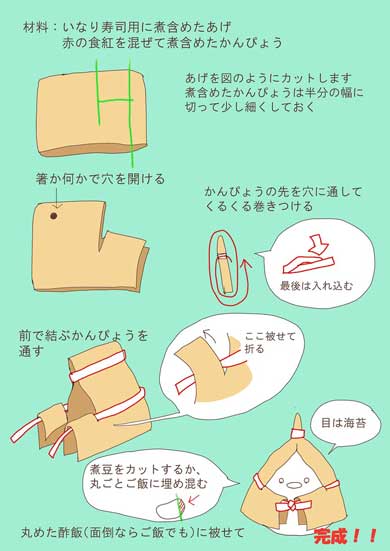 材料：いなり寿司用に煮含めたあげ
赤の食紅を混ぜて煮含めたかんぴょう

あげを図のようにカットします
煮含めたかんぴょうは半分の幅に切って少し細くしておく

箸か何かで穴を開ける

かんぴょうの先を穴に通してくるくる巻きつける

最後は入れ込む

前で結ぶかんぴょうを通す

ここ被せて折る

目は海苔

煮豆をカットするか、丸ごとご飯に埋め混む

丸めた酢飯（面倒ならご飯でも）に被せて

完成！！