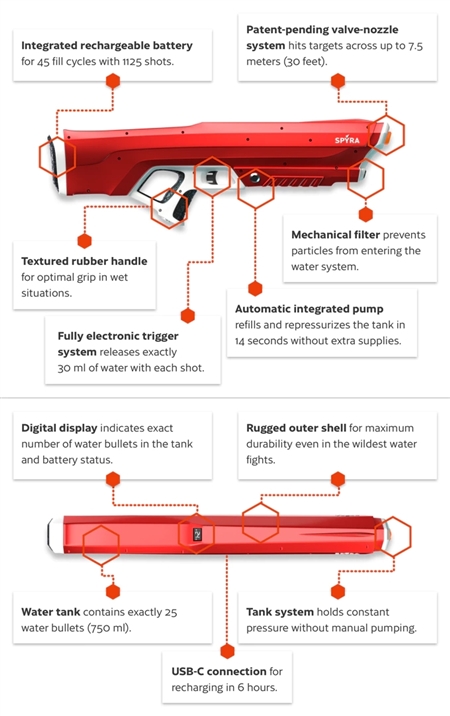 Integrated rechargeable battery for 45 fill cycles with 1125 shots.

Patent-pending valve-nozzle system hits targets across up to 7.5 meters (30 feet).

SPYRA

Mechanical filter prevents particles from entering the water system.

Textured rubber handle for optimal grip in wet situations.

Automatic integrated pump refills and repressurizes the tank in 14 seconds without extra supplies.

Fully electronic trigger system releases exactly 30 ml of water with each shot.

Digital display indicates exact number of water bullets in the tank and battery status.

Rugged outer shell for maximum durability even in the wildest water fights.

Water tank contains exactly 25 water bullets (750 ml).

Tank system holds constant pressure without manual pumping.

USB-C connection for recharging in 6 hours.