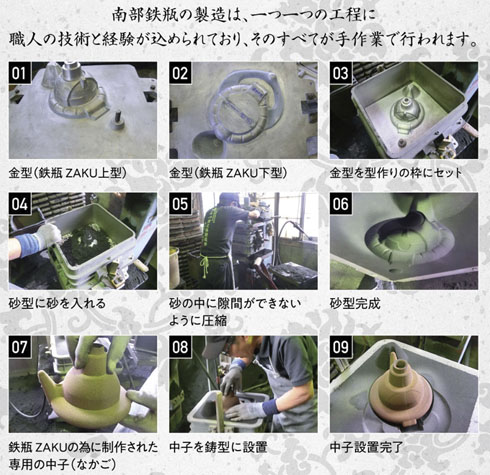 南部鉄瓶の製造は、一つ一つの工程に
職人の技術と経験が込められており、そのすべてが手作業で行われます。

01
金型（鉄瓶 ZAKU上型）

02
金型（鉄瓶 ZAKU下型）

03
金型を型作りの枠にセット

04
砂型に砂を入れる

05
砂の中に隙間ができないように圧縮

06
砂型完成

07
鉄瓶 ZAKUの為に制作された専用の中子（なかご）

08
中子を鋳型に設置

09
中子設置完了