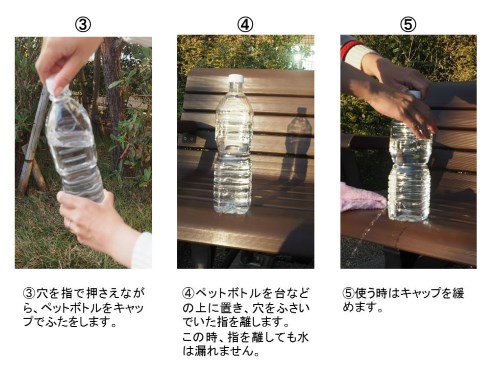 ③

③穴を指で押さえながら、ペットボトルをキャップでふたをします。

④

④ペットボトルを台などの上に置き、穴をふさいでいた指を離します。
この時、指を離しても水は漏れません。

⑤

⑤使う時はキャップを緩めます。