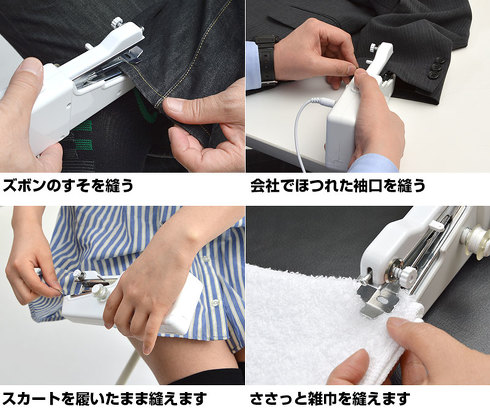 ズボンのすそを縫う

会社でほつれた袖口を縫う

スカートを履いたまま縫えます

ささっと雑巾を縫えます