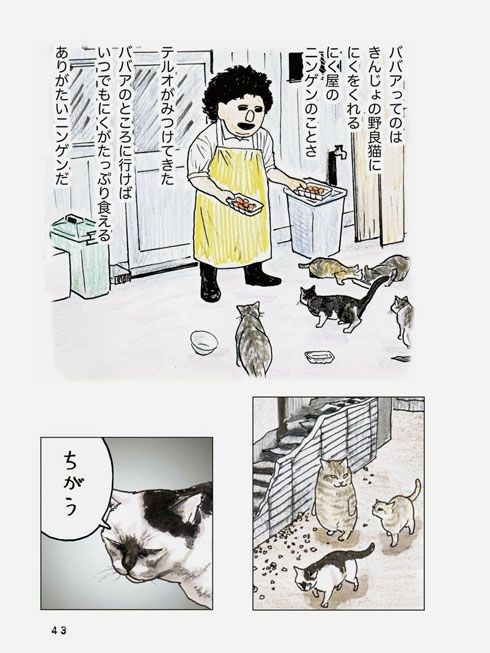 ババアってのは
きんじょの野良猫に
にくをくれる
にく屋の
ニンゲンのことさ

テルオがみつけてきた
ババアのところに行けば
いつでもにくがたっぷり食える
ありがたいニンゲンだ

ちがう

43