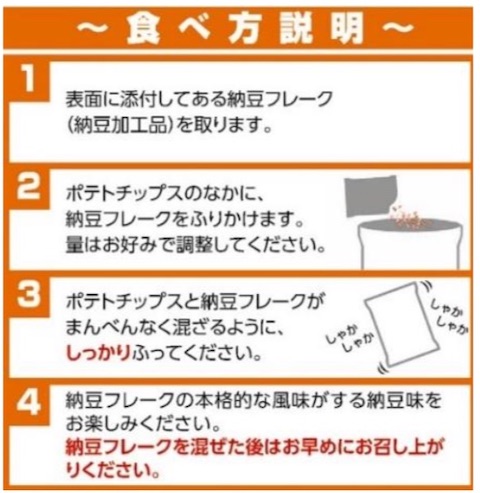 ～食べ方説明～

1
表面に添付してある納豆フレーク（納豆加工品）を取ります。

2
ポテトチップスのなかに、納豆フレークをふりかけます。量はお好みで調整してください。

3
ポテトチップスと納豆フレークがまんべんなく混ざるように、しっかりふってください。

しゃかしゃか
しゃかしゃか

4
納豆フレークの本格的な風味がする納豆味をお楽しみください。
納豆フレークを混ぜた後はお早めにお召し上がりください。