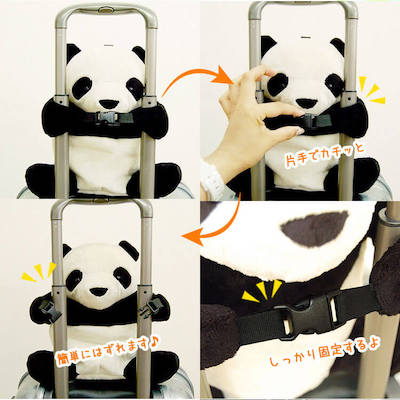 片手でカチッと

簡単にはずれます♪

しっかり固定するよ