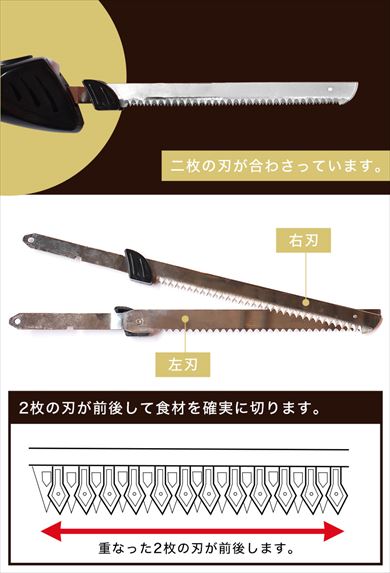 二枚の刃が合わさっています。

右刃

左刃

2枚の刃が前後して食材を確実に切ります。

重なった2枚の刃が前後します。