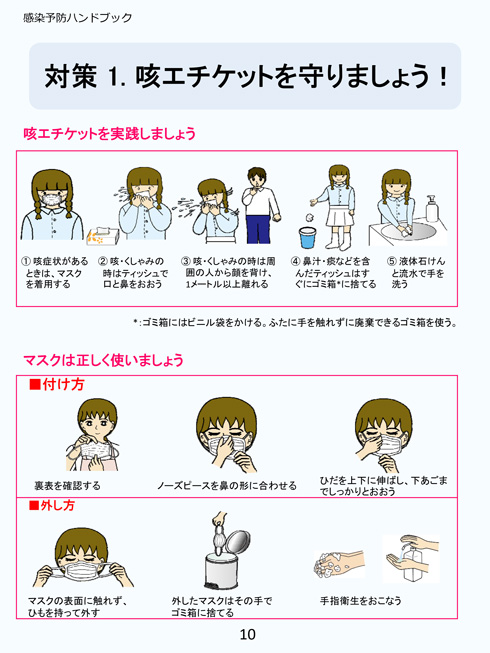 感染予防ハンドブック

対策 1. 咳エチケットを守りましょう！

咳エチケットを実践しましょう

① 咳症状があるときは、マスクを着用する

② 咳・くしゃみの時はティッシュで口と鼻をおおう

③ 咳・くしゃみの時は周囲の人から顔を背け、1メートル以上離れる

④ 鼻汁・痰などを含んだティッシュはすぐにゴミ箱*に捨てる

⑤ 液体石けんと流水で手を洗う

*：ゴミ箱にはビニル袋をかける。ふたに手を触れずに廃棄できるゴミ箱を使う。

マスクは正しく使いましょう

■付け方

裏表を確認する

ノーズピースを鼻の形に合わせる

ひだを上下に伸ばし、下あごまでしっかりとおおう

■外し方

マスクの表面に触れず、ひもを持って外す

外したマスクはその手でゴミ箱に捨てる

手指衛生をおこなう

10