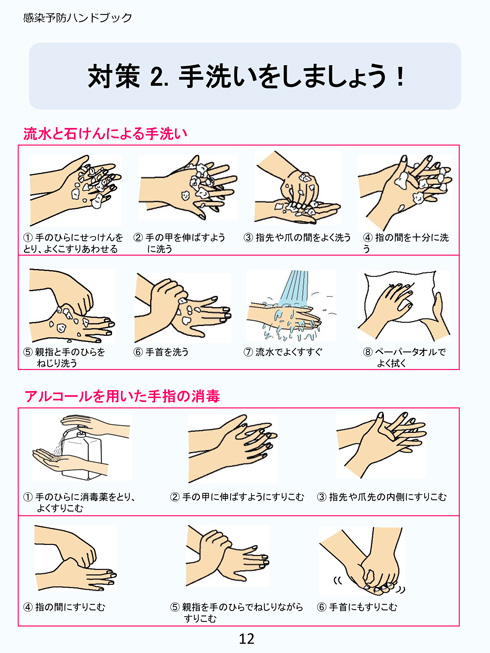 感染予防ハンドブック

対策 2. 手洗いをしましょう！

流水と石けんによる手洗い

① 手のひらにせっけんをとり、よくこすりあわせる

② 手の甲を伸ばすように洗う

③ 指先や爪の間をよく洗う

④ 指の間を十分に洗う

⑤ 親指と手のひらをねじり洗う

⑥ 手首を洗う

⑦ 流水でよくすすぐ

⑧ ペーパータオルでよく拭く

アルコールを用いた手指の消毒

① 手のひらに消毒薬をとり、よくすりこむ

② 手の甲に伸ばすようにすりこむ

③ 指先や爪先の内側にすりこむ

④ 指の間にすりこむ

⑤ 親指を手のひらでねじりながらすりこむ

⑥ 手首にもすりこむ

12