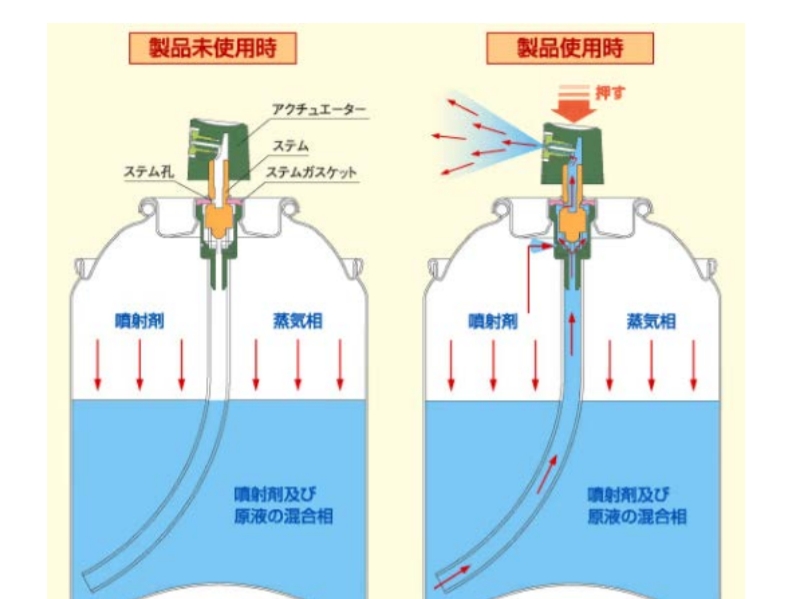 製品未使用時

アクチュエーター
ステム
ステム孔
ステムガスケット

噴射剤
蒸気相

噴射剤及び
原液の混合相

製品使用時

押す

噴射剤
蒸気相

噴射剤及び
原液の混合相