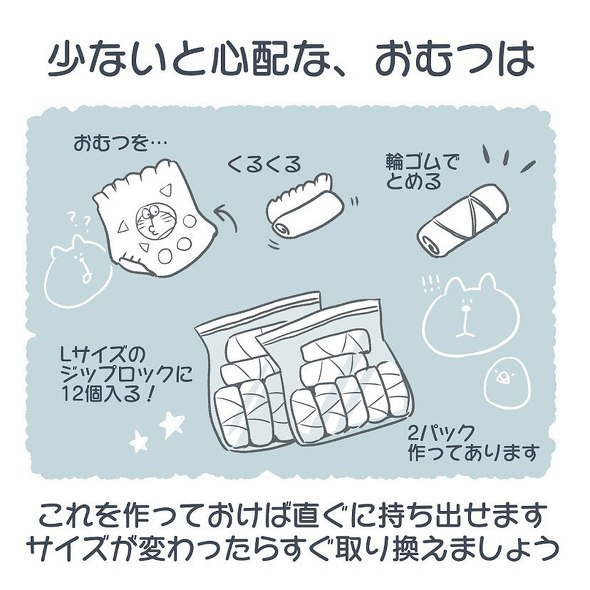 少ないと心配な、おむつは

おむつを…

くるくる

輪ゴムでとめる

??

!!!

Lサイズのジップロックに12個入る！

2パック作ってあります

これを作っておけば直ぐに持ち出せます
サイズが変わったらすぐ取り換えましょう