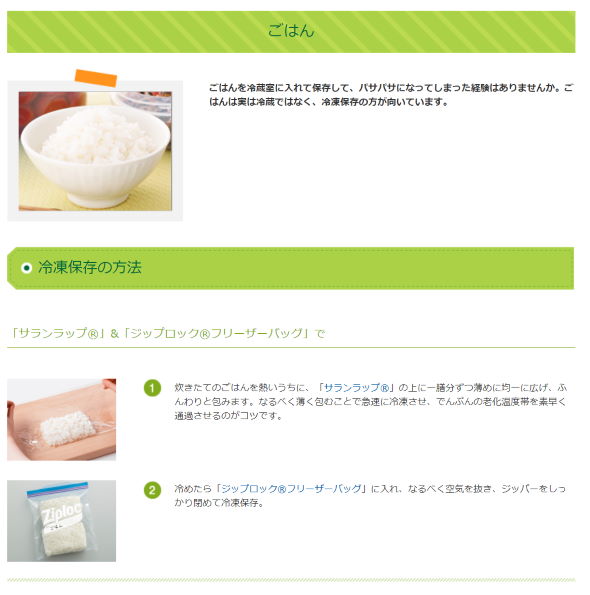 ごはん

ごはんを冷蔵室に入れて保存して、パサパサになってしまった経験はありませんか。ごはんは実は冷蔵ではなく、冷凍保存の方が向いています。

冷凍保存の方法

「サランラップ®」&「ジップロック®フリーザーバッグ」で

1 炊きたてのごはんを熱いうちに、「サランラップ®」の上に一膳分ずつ薄めに均一に広げ、ふんわりと包みます。なるべく薄く包むことで急速に冷凍させ、でんぷんの老化温度帯を素早く通過させるのがコツです。

Ziploc

2 冷めたら「ジップロック®フリーザーバッグ」に入れ、なるべく空気を抜き、ジッパーをしっかり閉めて冷凍保存。