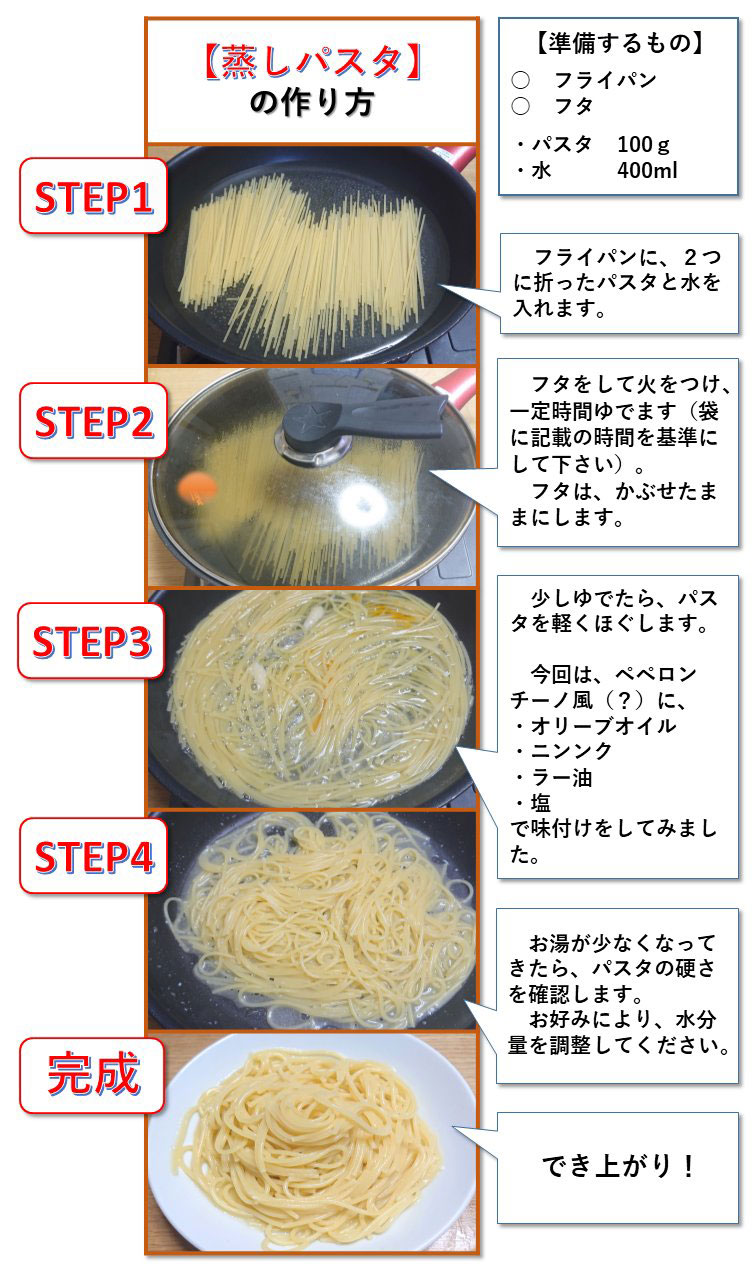 【蒸しパスタ】
の作り方

【準備するもの】
○　フライパン
○　フタ

・パスタ　100ｇ
・水　400ml

STEP1

フライパンに、２つに折ったパスタと水を入れます。

STEP2

フタをして火をつけ、一定時間ゆでます（袋に記載の時間を基準にして下さい）。
フタは、かぶせたままにします。

STEP3

少しゆでたら、パスタを軽くほぐします。

今回は、ペペロンチーノ風（？）に、
・オリーブオイル
・ニンンク
・ラー油
・塩
で味付けをしてみました。

STEP4

お湯が少なくなってきたら、パスタの硬さを確認します。
お好みにより、水分量を調整してください。

完成

でき上がり！