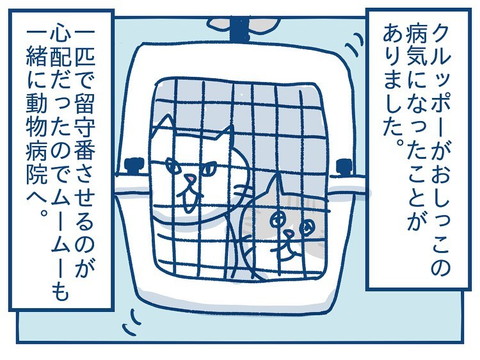 クルッポーがおしっこの病気になったことがありました。

一匹で留守番させるのが心配だったのでムームーも一緒に動物病院へ。