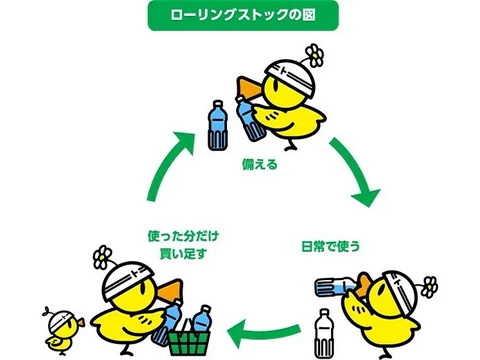 ローリングストックの図

備える

日常で使う

使った分だけ
買い足す