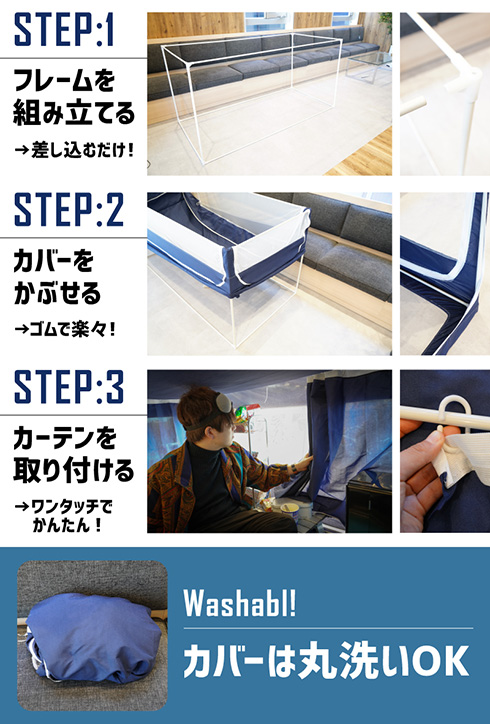 STEP:1

フレームを組み立てる

→差し込むだけ！

STEP:2

カバーをかぶせる

→ゴムで楽々！

STEP:3

カーテンを取り付ける

→ワンタッチでかんたん！

Washabl!

カバーは丸洗いOK