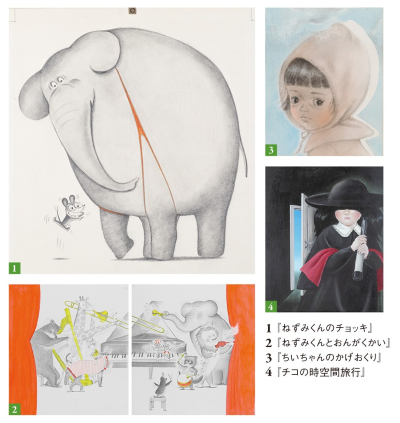 1

2

3

4

1『ねずみくんのチョッキ』
2『ねずみくんとおんがくかい』
3『ちいちゃんのかげおくり』
4『チコの時空間旅行』