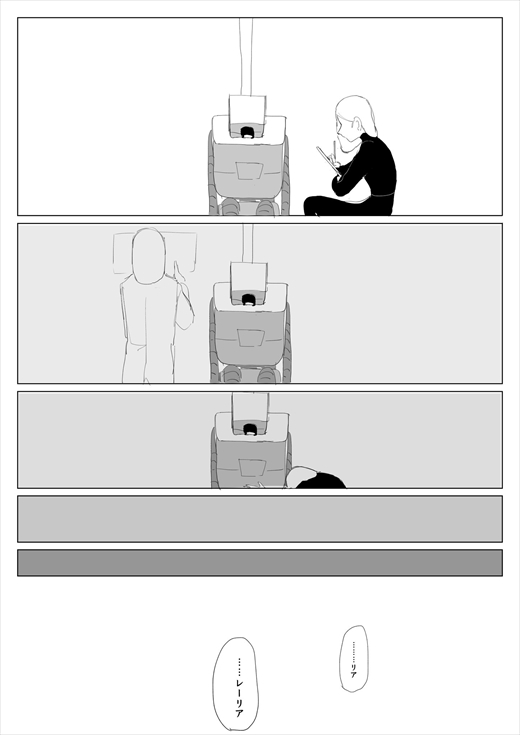 ……リア

……レーリア