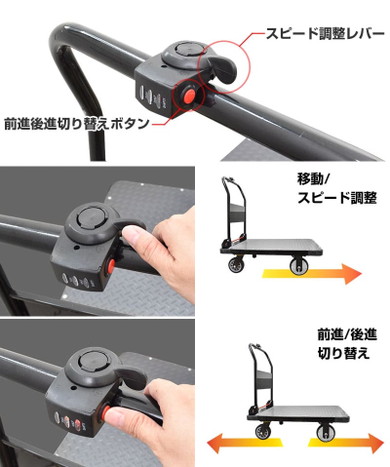 スピード調整レバー

前進後進切り替えボタン

移動/
スピード調整

前進/後進
切り替え