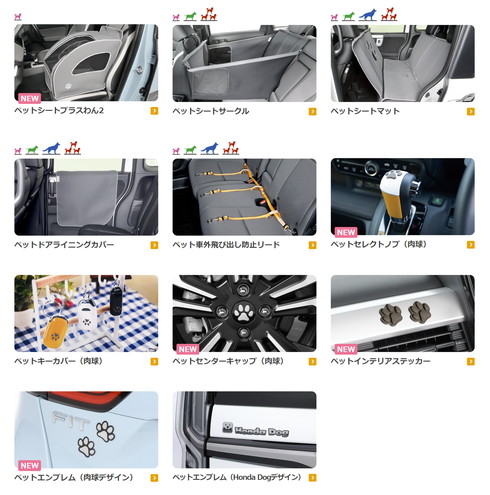 NEW
ペットシートプラスわん2

ペットシートサークル

ペットシートマット

ペットドアライニングカバー

ペット車外飛び出し防止リード

NEW
ペットセレクトノブ（肉球）

ペットキーカバー（肉球）

NEW
ペットセンターキャップ（肉球）

NEW
ペットインテリアステッカー

FIT
NEW
ペットエンブレム（肉球デザイン）

Honda Dog
ペットエンブレム（Honda Dogデザイン）