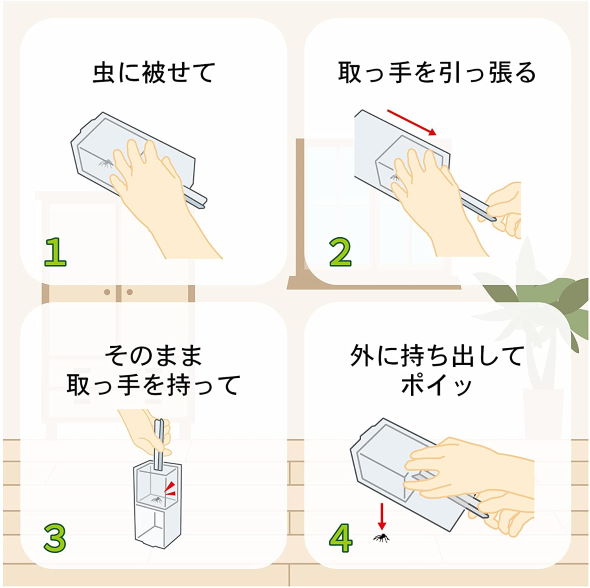 虫に被せて

1

取っ手を引っ張る

2

そのまま
取っ手を持って

3

外に持ち出して
ポイッ

4