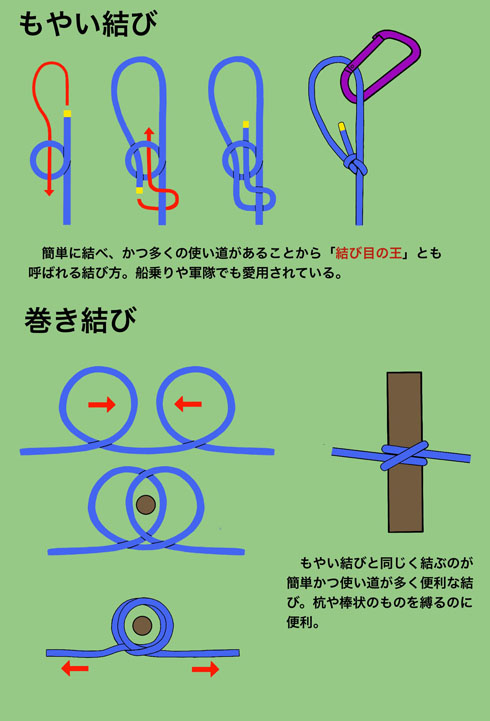 もやい結び

簡単に結べ、かつ多くの使い道があることから「結び目の王」とも呼ばれる結び方。船乗りや軍隊でも愛用されている。

巻き結び

もやい結びと同じく結ぶのが簡単かつ使い道が多く便利な結び。杭や棒状のものを縛るのに便利。