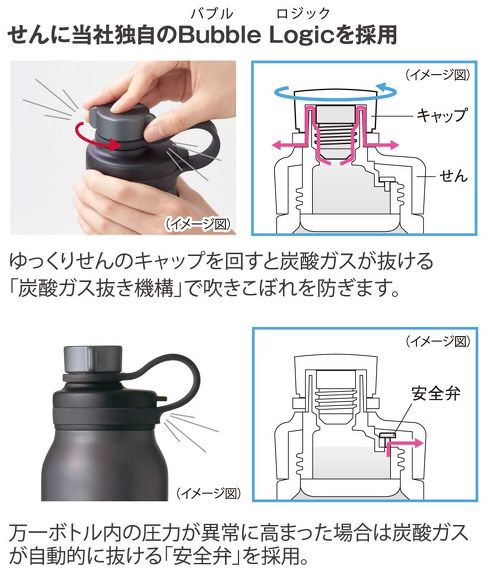 バブル　ロジック
せんに当社独自のBubble Logicを採用

(イメージ図)

(イメージ図)
キャップ
せん

ゆっくりせんのキャップを回すと炭酸ガスが抜ける「炭酸ガス抜き機構」で吹きこぼれを防ぎます。

(イメージ図)

(イメージ図)
安全弁

万一ボトル内の圧力が異常に高まった場合は炭酸ガスが自動的に抜ける「安全弁」を採用。