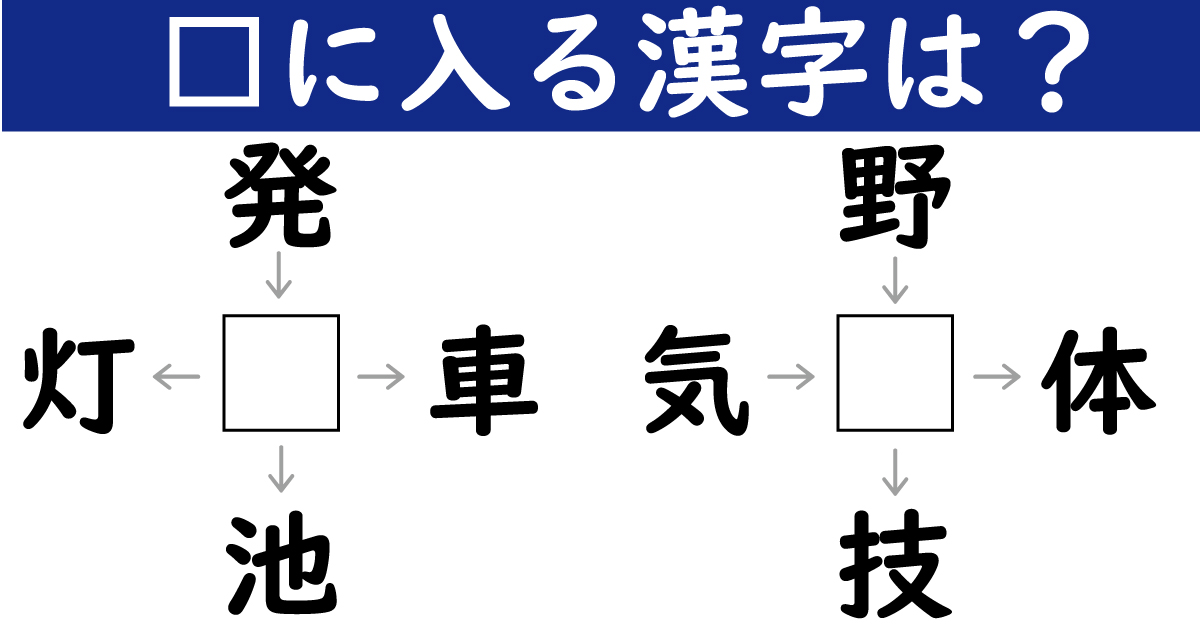 □に入る漢字は？

発
↓
灯 ← □ → 車
↓
池

野
↓
気 → □ → 体
↓
技