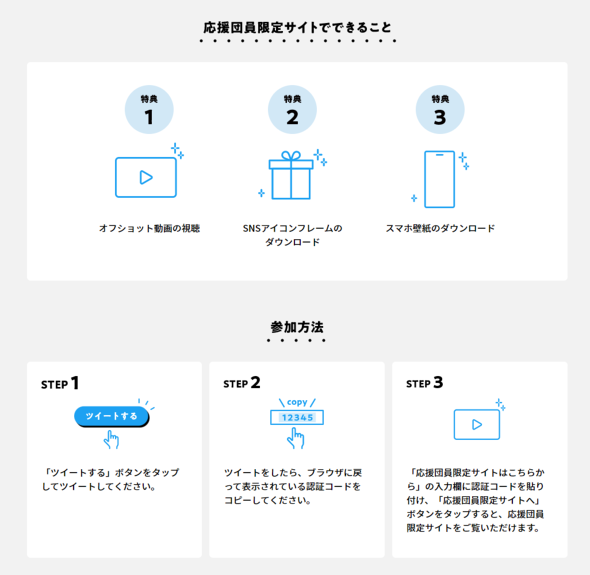 応援団員限定サイトでできること

特典
1

オフショット動画の視聴

特典
2

SNSアイコンフレームのダウンロード

特典
3

スマホ壁紙のダウンロード

参加方法

STEP 1

ツイートする

「ツイートする」ボタンをタップしてツイートしてください。

STEP 2

copy

12345

ツイートをしたら、ブラウザに戻って表示されている認証コードをコピーしてください。

STEP 3

「応援団員限定サイトはこちらから」の入力欄に認証コードを貼り付け、「応援団員限定サイトへ」ボタンをタップすると、応援団員限定サイトをご覧いただけます。