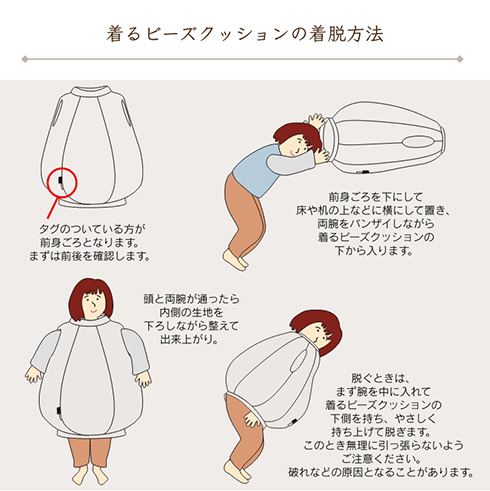 着るビーズクッションの着脱方法

タグのついている方が
前身ごろとなります。
まずは前後を確認します。

前身ごろを下にして
床や机の上などに横にして置き、
両腕をバンザイしながら
着るビーズクッションの
下から入ります。

頭と両腕が通ったら
内側の生地を
下ろしながら整えて
出来上がり。

脱ぐときは、
まず腕を中に入れて
着るビーズクッションの
下側を持ち、やさしく
持ち上げて脱ぎます。
このとき無理に引っ張らないよう
ご注意ください。
破れなどの原因となることがあります。