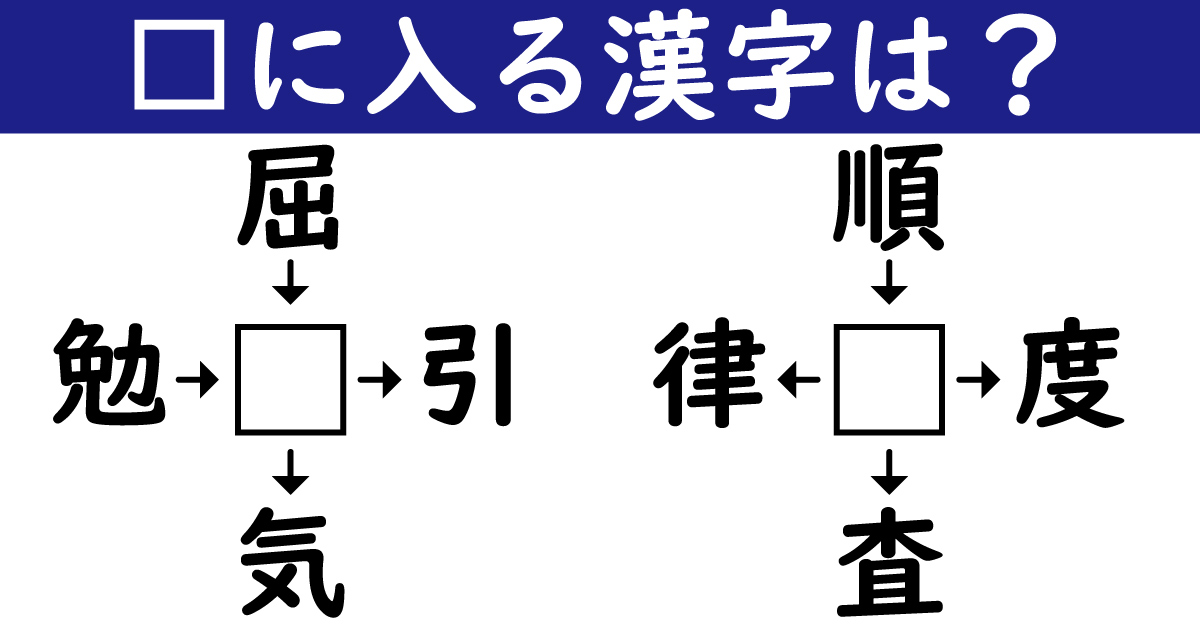 □に入る漢字は？

屈
↓
勉→□→引
↓
気

順
↓
律←□→度
↓
査