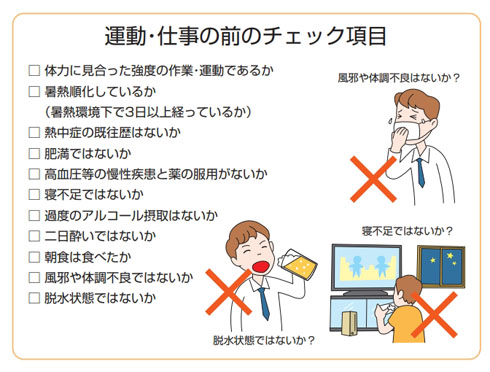 運動･仕事の前のチェック項目

□ 体力に見合った強度の作業･運動であるか
□ 暑熱順化しているか
（暑熱環境下で3日以上経っているか）
□ 熱中症の既往歴はないか
□ 肥満ではないか
□ 高血圧等の慢性疾患と薬の服用がないか
□ 寝不足ではないか
□ 過度のアルコール摂取はないか
□ 二日酔いではないか
□ 朝食は食べたか
□ 風邪や体調不良ではないか
□ 脱水状態ではないか

風邪や体調不良はないか？

寝不足ではないか？

脱水状態ではないか？