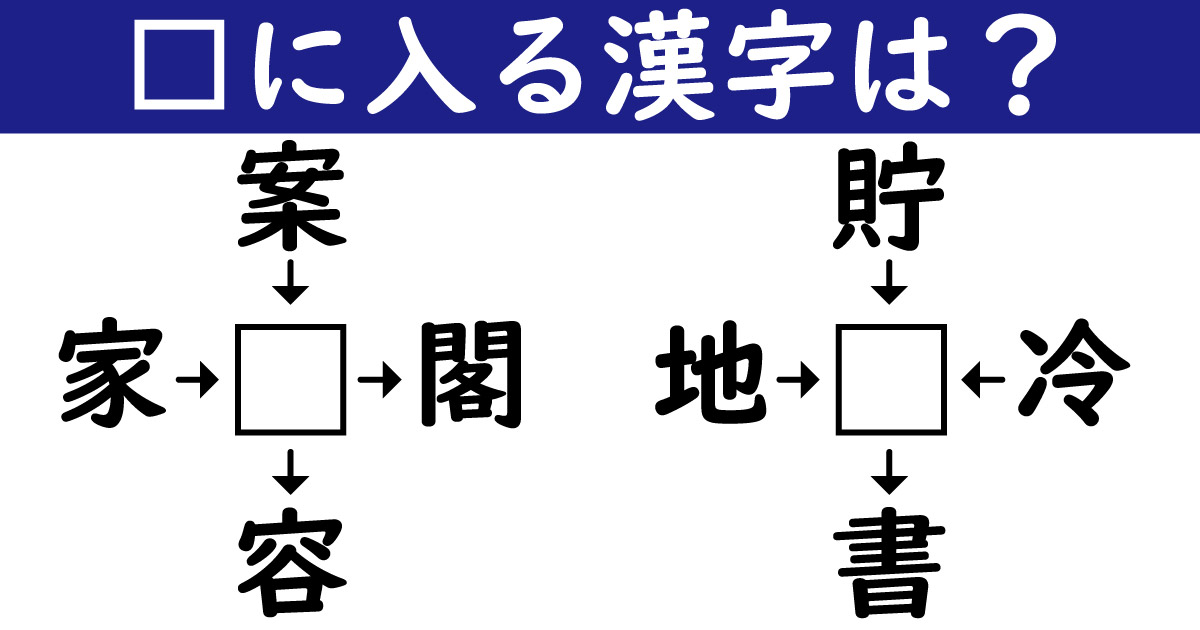 □に入る漢字は？

案
↓
家→□→閣
↓
容

貯
↓
地→□←冷
↓
書