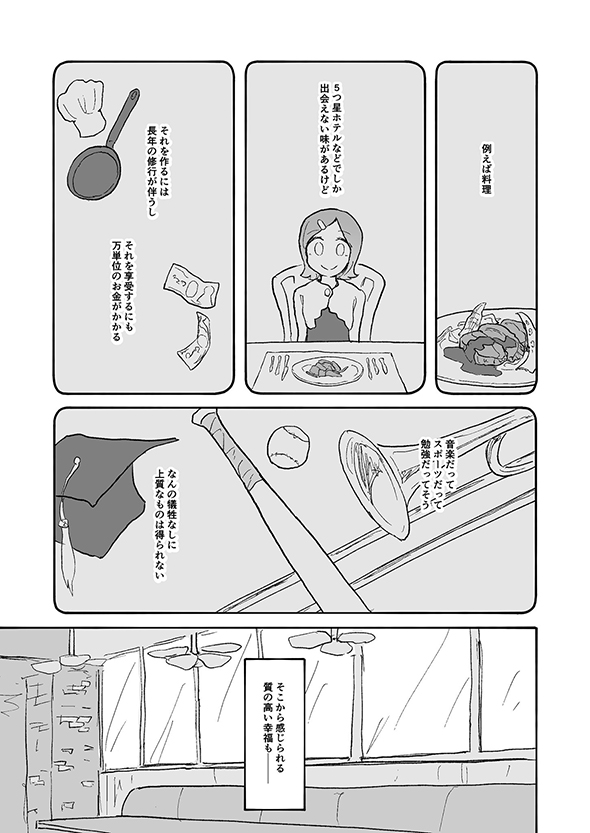 例えば料理

5つ星ホテルなどでしか出会えない味があるけど

それを作るには長年の修行が伴うし

それを享受するにも万単位のお金がかかる

音楽だってスポーツだって勉強だってそう

なんの犠牲なしに上質なものは得られない

そこから感じられる質の高い幸福も――