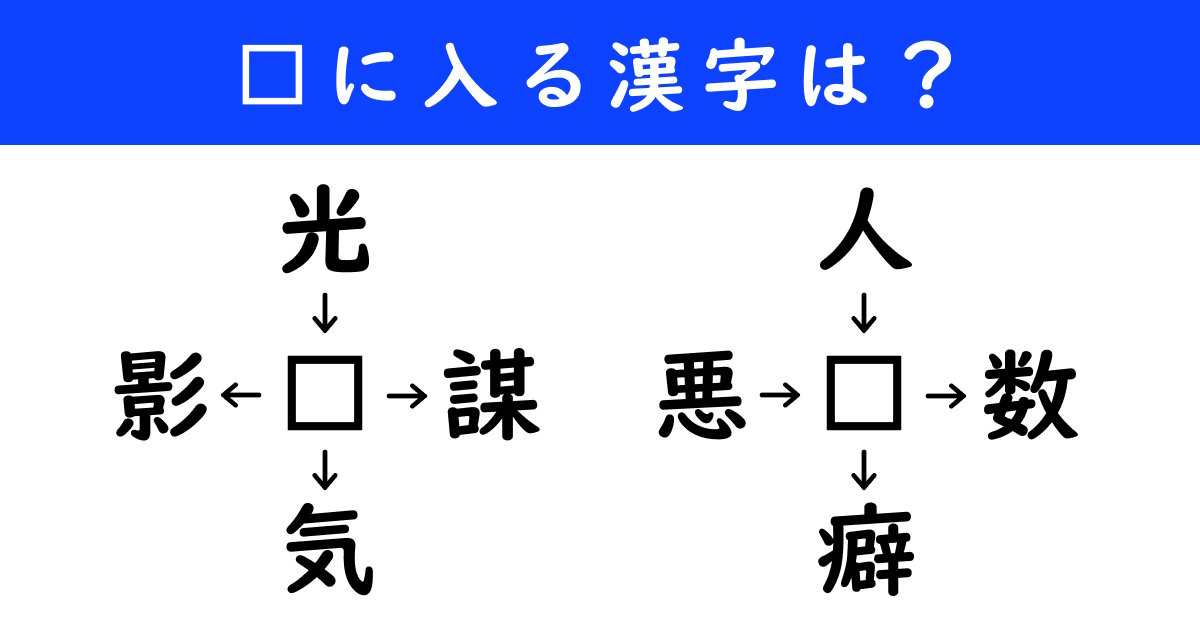 □に入る漢字は？

光
↓
影←□→謀
↓
気

人
↓
悪→□→数
↓
癖