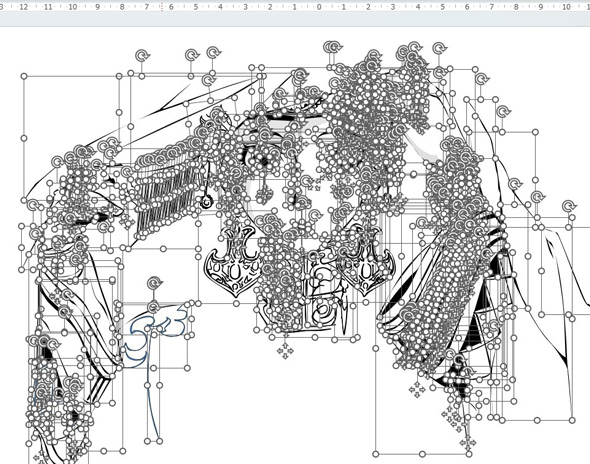 12 11 10 9 8 7 6 5 4 3 2 1 0 1 2 3 4 5 6 7 8 9 10