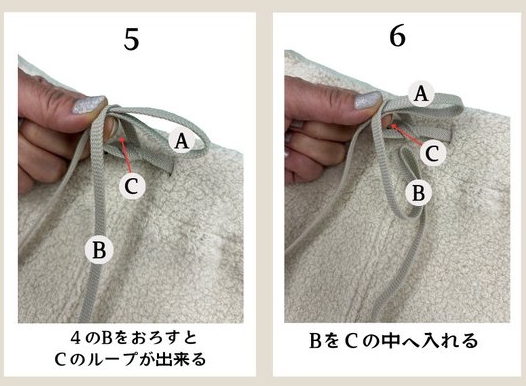 5

A

C

B

４のBをおろすと
Cのループが出来る

6

A

C

B

BをCの中へ入れる