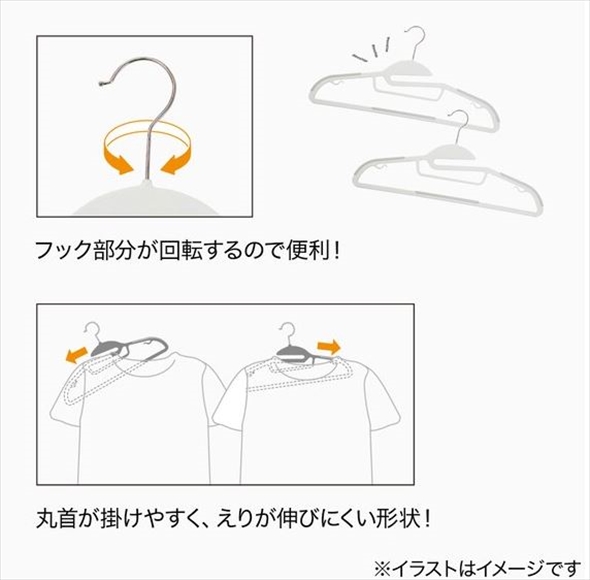 フック部分が回転するので便利！

丸首が掛けやすく、えりが伸びにくい形状！

※イラストはイメージです